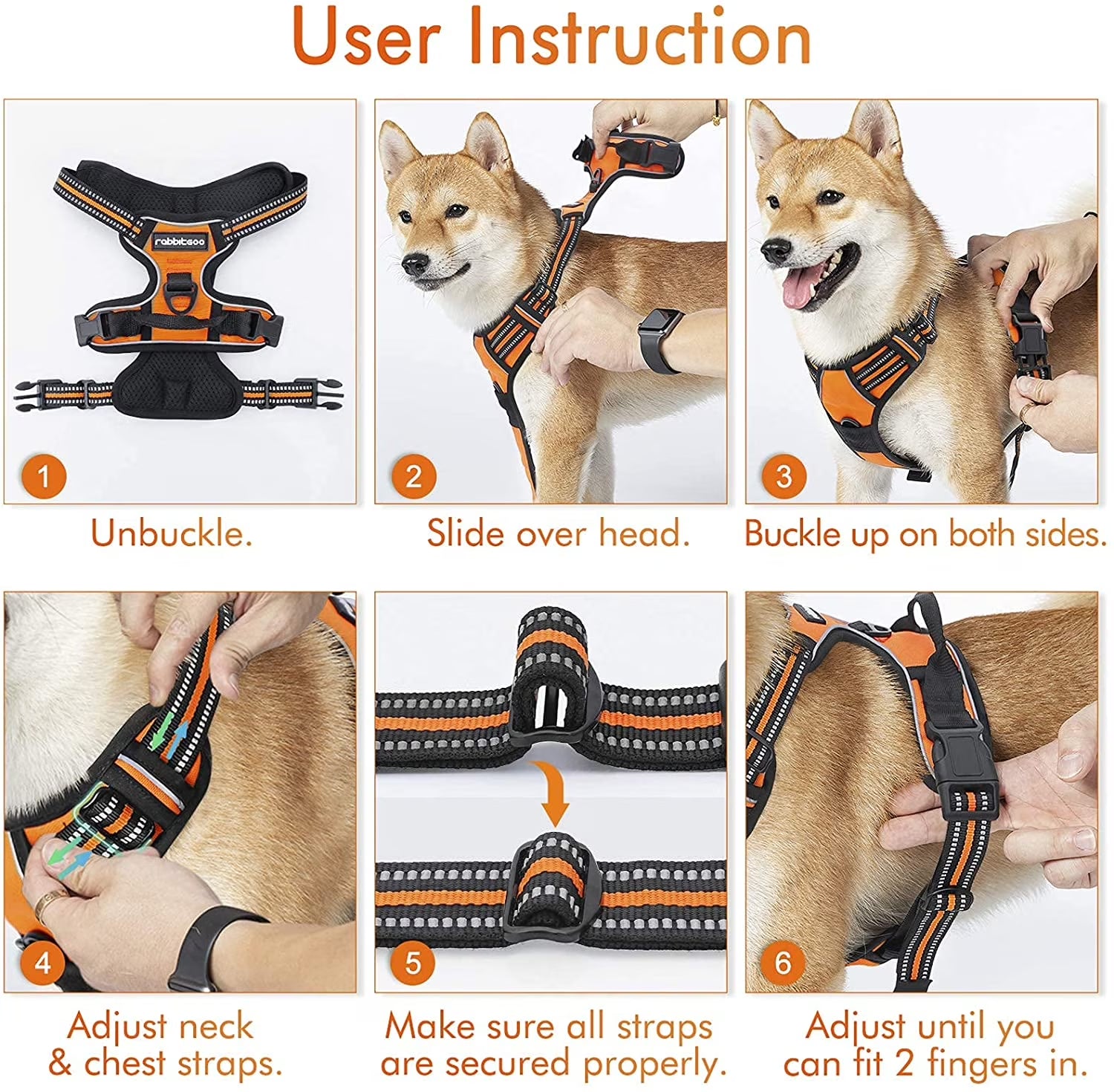 User Instruction

rabbitgoo

1

Unbuckle.

2

Slide over head.

3

Buckle up on both sides.

4

Adjust neck & chest straps.

5

Make sure all straps are secured properly.

6

Adjust until you can fit 2 fingers in.